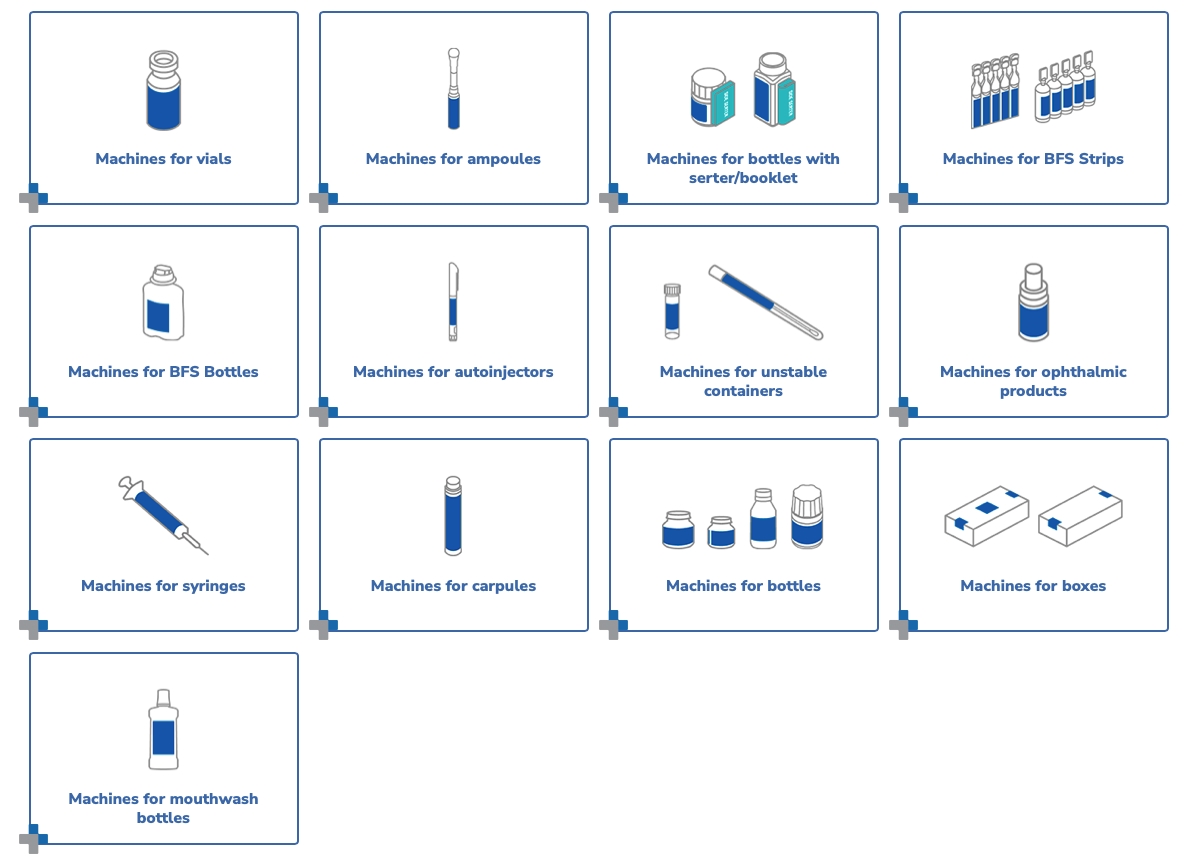 Machines for vials

Machines for ampoules

Machines for bottles with serter/booklet

Machines for BFS Strips

Machines for BFS Bottles

Machines for autoinjectors

Machines for unstable containers

Machines for ophthalmic products

Machines for syringes

Machines for carpules

Machines for bottles

Machines for boxes

Machines for mouthwash bottles