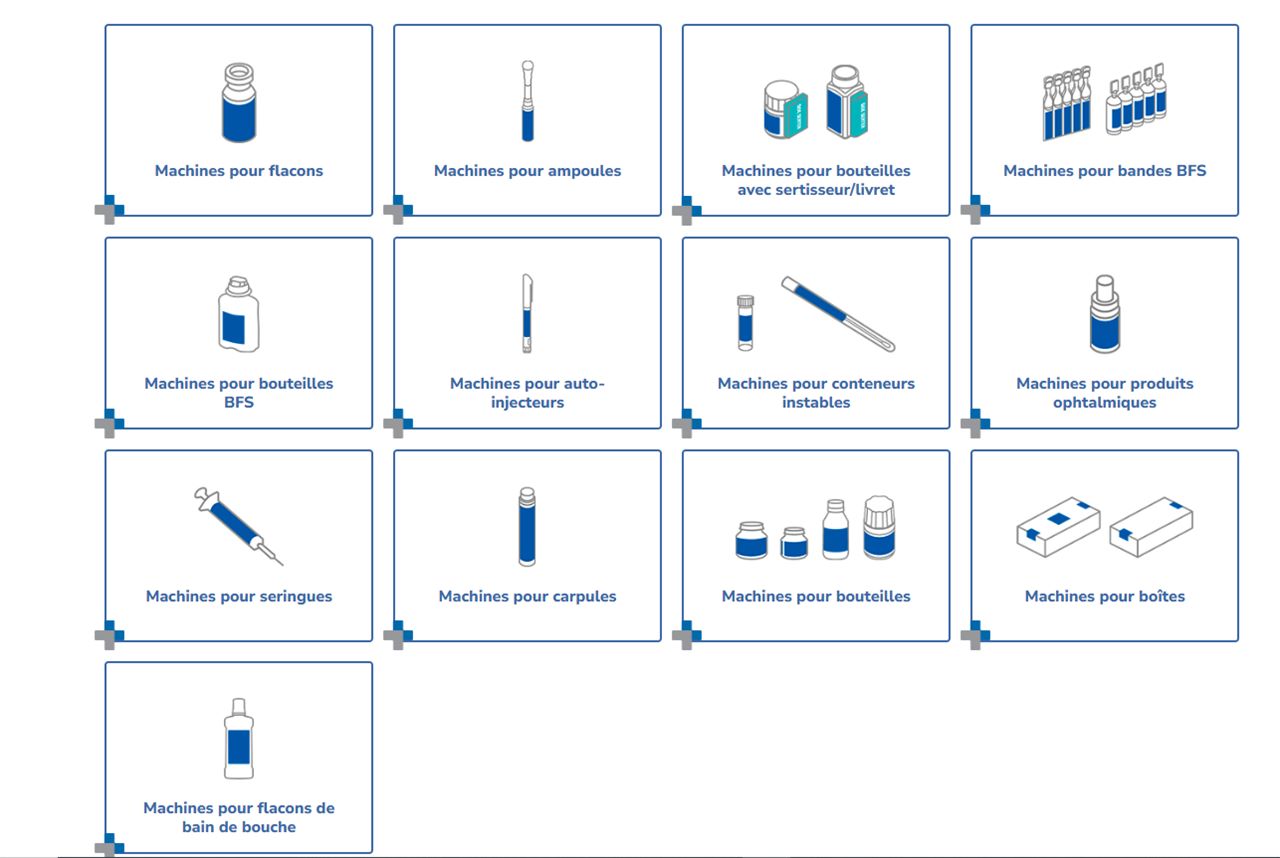 Machines pour flacons

Machines pour ampoules

Machines pour bouteilles avec sertisseur/livret

Machines pour bandes BFS

Machines pour bouteilles BFS

Machines pour auto-injecteurs

Machines pour conteneurs instables

Machines pour produits ophtalmiques

Machines pour seringues

Machines pour carpules

Machines pour bouteilles

Machines pour boîtes

Machines pour flacons de bain de bouche